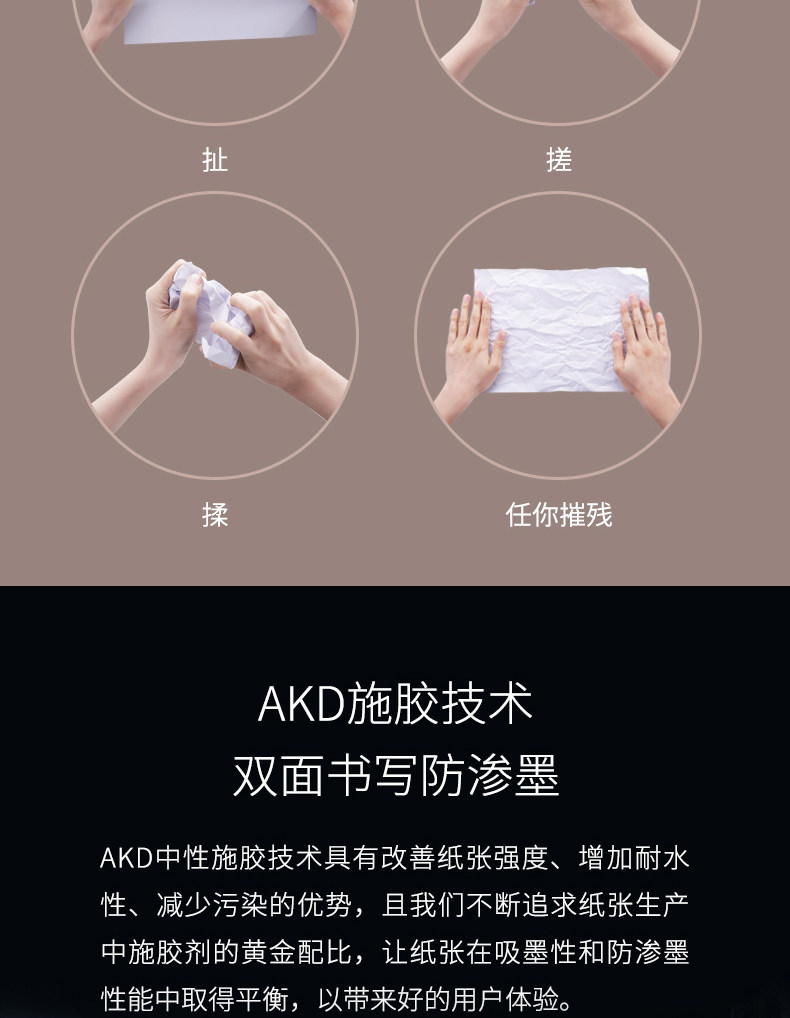 扯

搓

揉

任你摧残

AKD施胶技术
双面书写防渗墨

AKD中性施胶技术具有改善纸张强度、增加耐水性、减少污染的优势，且我们不断追求纸张生产中施胶剂的黄金配比，让纸张在吸墨性和防渗墨性能中取得平衡，以带来好的用户体验。