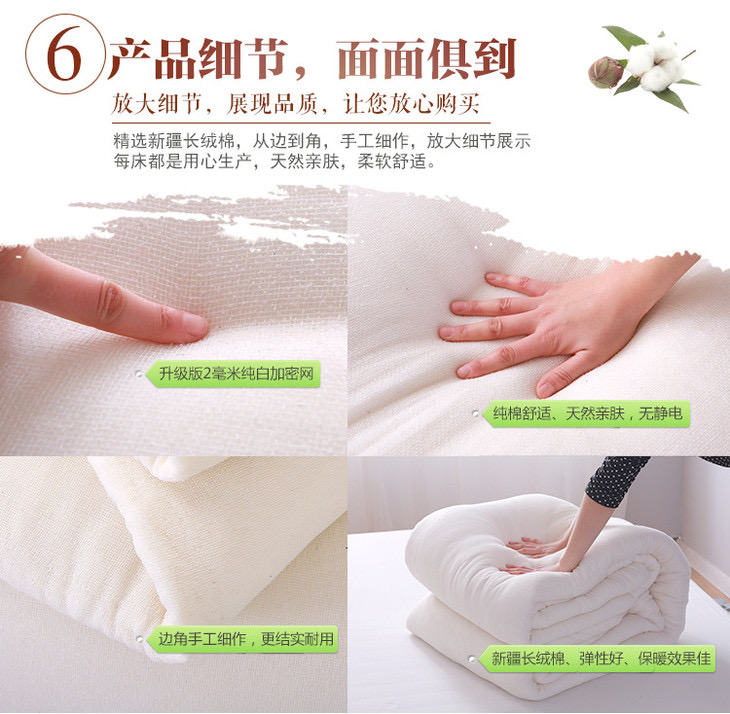 6 产品细节，面面俱到

放大细节，展现品质，让您放心购买

精选新疆长绒棉，从边到角，手工细作，放大细节展示
每床都是用心生产，天然亲肤，柔软舒适。

升级版2毫米纯白加密网

纯棉舒适、天然亲肤，无静电

边角手工细作，更结实耐用

新疆长绒棉、弹性好、保暖效果佳