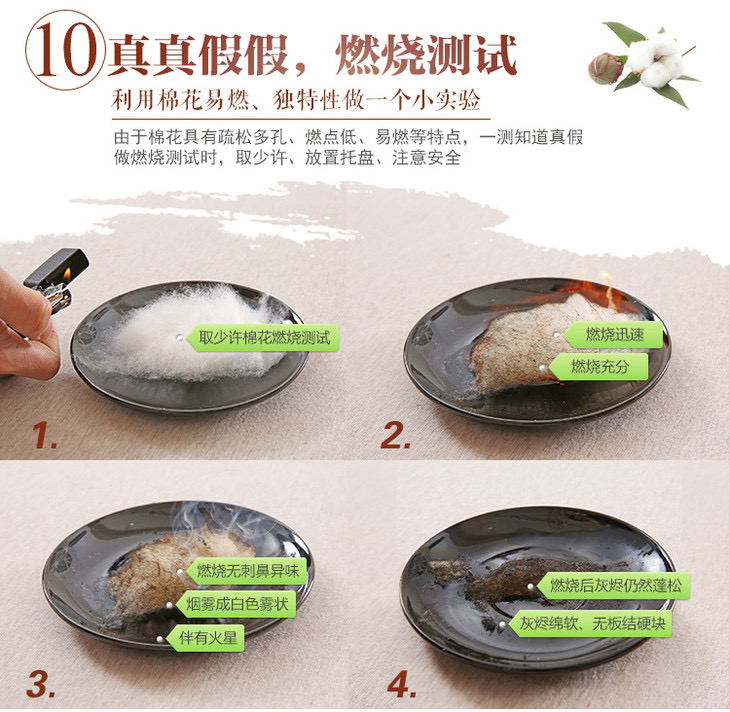 10 真真假假，燃烧测试

利用棉花易燃、独特性做一个小实验

由于棉花具有疏松多孔、燃点低、易燃等特点，一测知道真假
做燃烧测试时，取少许、放置托盘、注意安全

取少许棉花燃烧测试

1.

燃烧迅速

燃烧充分

2.

燃烧无刺鼻异味

烟雾成白色雾状

伴有火星

3.

燃烧后灰烬仍然蓬松

灰烬绵软、无板结硬块

4.