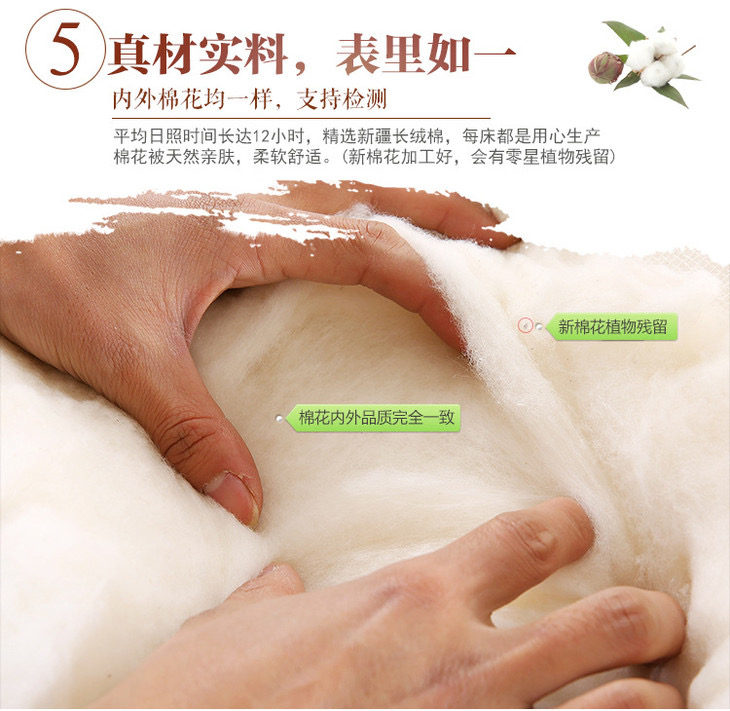 5 真材实料，表里如一

内外棉花均一样，支持检测

平均日照时间长达12小时，精选新疆长绒棉，每床都是用心生产
棉花被天然亲肤，柔软舒适。(新棉花加工好，会有零星植物残留)

新棉花植物残留

棉花内外品质完全一致