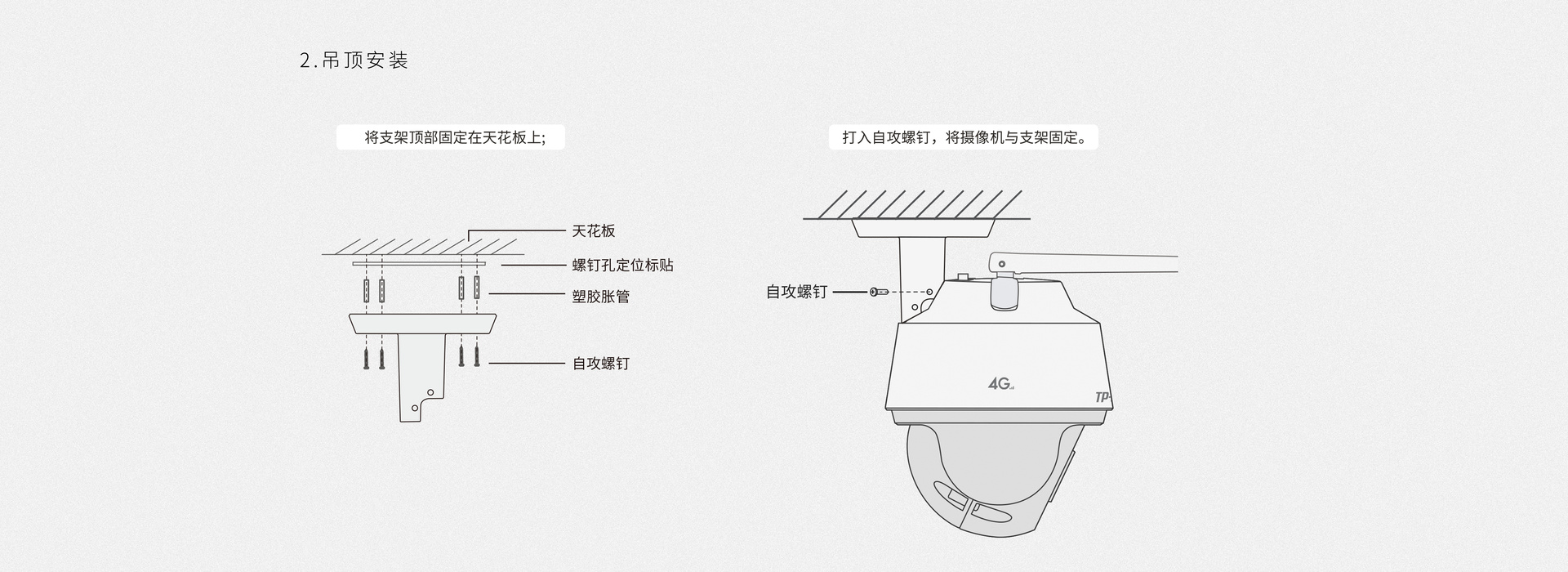 2.吊顶安装

将支架顶部固定在天花板上;

天花板
螺钉孔定位标贴
塑胶胀管
自攻螺钉

打入自攻螺钉，将摄像机与支架固定。

自攻螺钉

4G

TP-