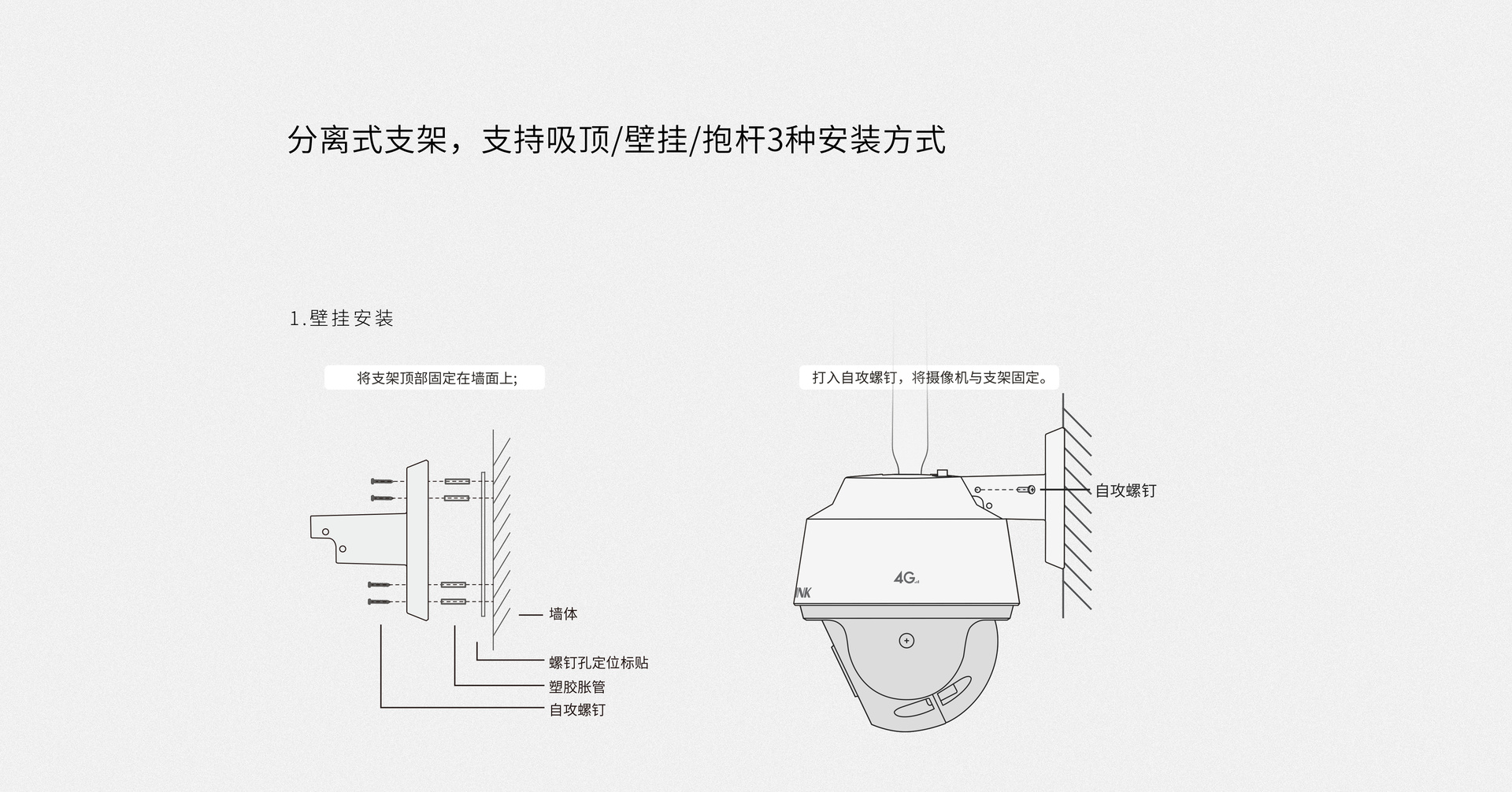 分离式支架，支持吸顶/壁挂/抱杆3种安装方式

1.壁挂安装

将支架顶部固定在墙面上;

墙体

螺钉孔定位标贴

塑胶胀管

自攻螺钉

打入自攻螺钉，将摄像机与支架固定。

自攻螺钉

4G

NK