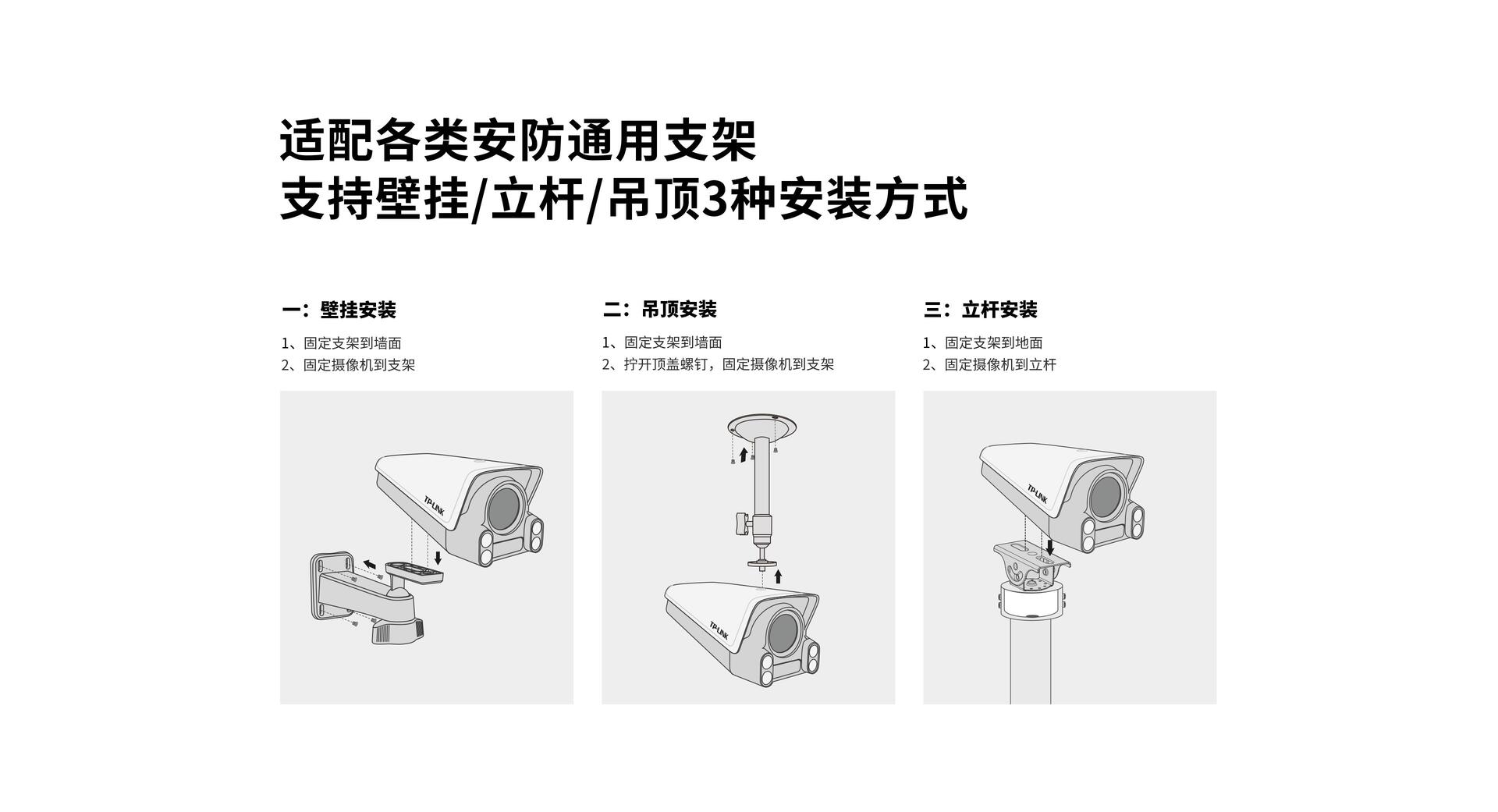 适配各类安防通用支架
支持壁挂/立杆/吊顶3种安装方式

一：壁挂安装

1、固定支架到墙面
2、固定摄像机到支架

TP-LINK

二：吊顶安装

1、固定支架到墙面
2、拧开顶盖螺钉，固定摄像机到支架

TP-LINK

三：立杆安装

1、固定支架到地面
2、固定摄像机到立杆

TP-LINK