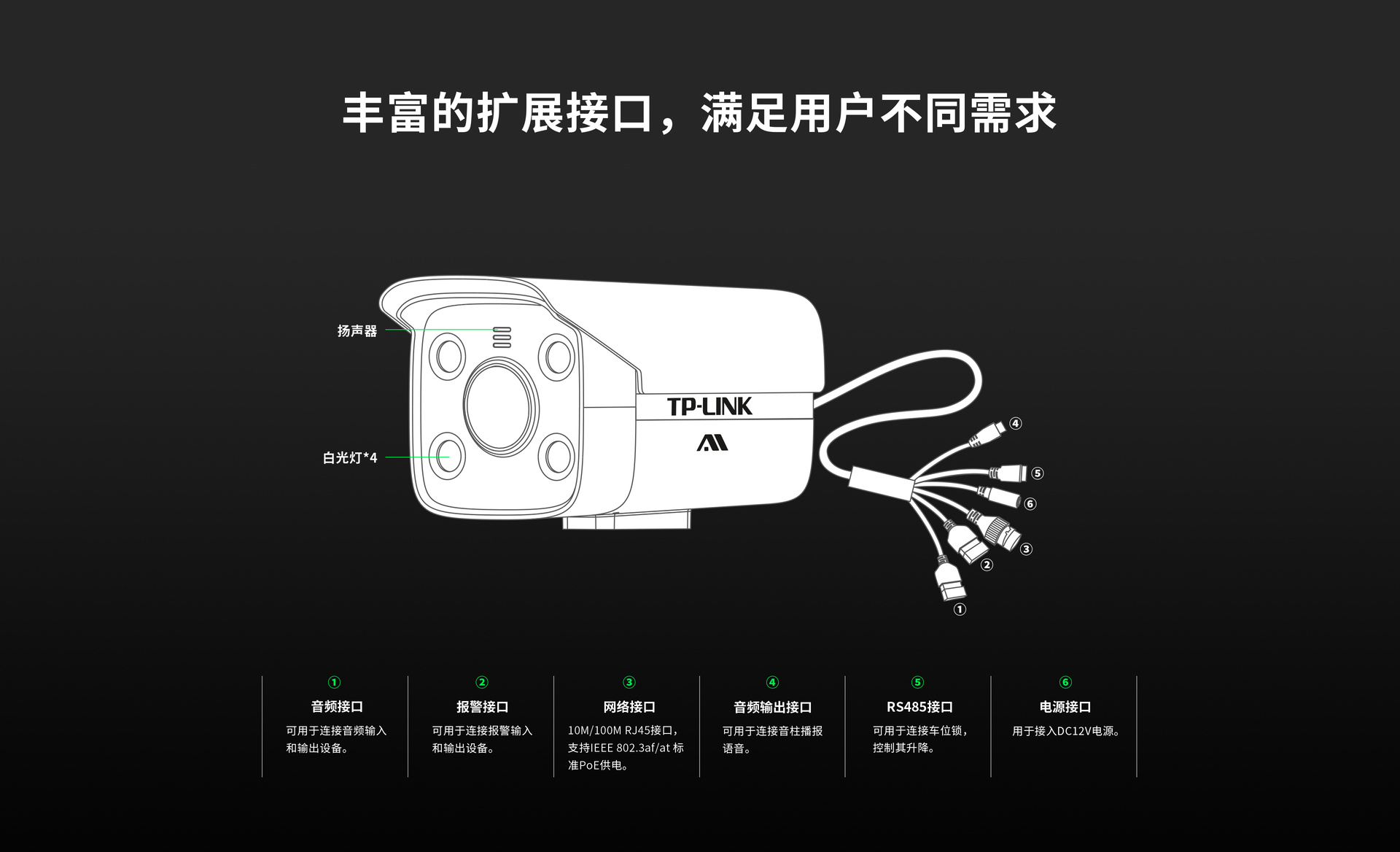 丰富的扩展接口，满足用户不同需求

扬声器

白光灯*4

TP-LINK

④
⑤
⑥
③
②
①

①
音频接口
可用于连接音频输入和输出设备。

②
报警接口
可用于连接报警输入和输出设备。

③
网络接口
10M/100M RJ45接口，支持IEEE 802.3af/at 标准PoE供电。

④
音频输出接口
可用于连接音柱播报语音。

⑤
RS485接口
可用于连接车位锁，控制其升降。

⑥
电源接口
用于接入DC12V电源。