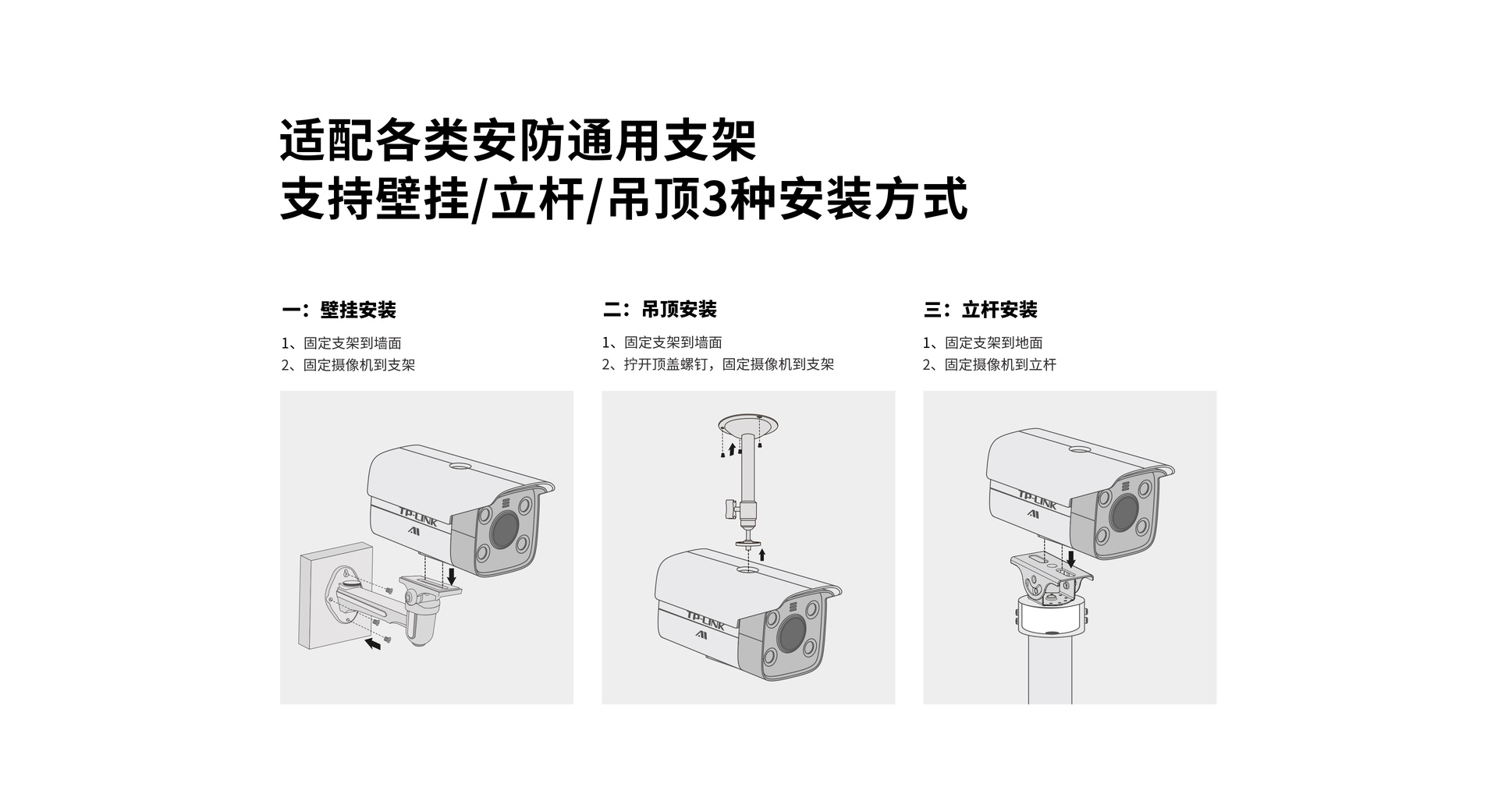 适配各类安防通用支架
支持壁挂/立杆/吊顶3种安装方式

一：壁挂安装

1、固定支架到墙面
2、固定摄像机到支架

TP-LINK
AI

二：吊顶安装

1、固定支架到墙面
2、拧开顶盖螺钉，固定摄像机到支架

TP-LINK
AI

三：立杆安装

1、固定支架到地面
2、固定摄像机到立杆

TP-LINK
AI