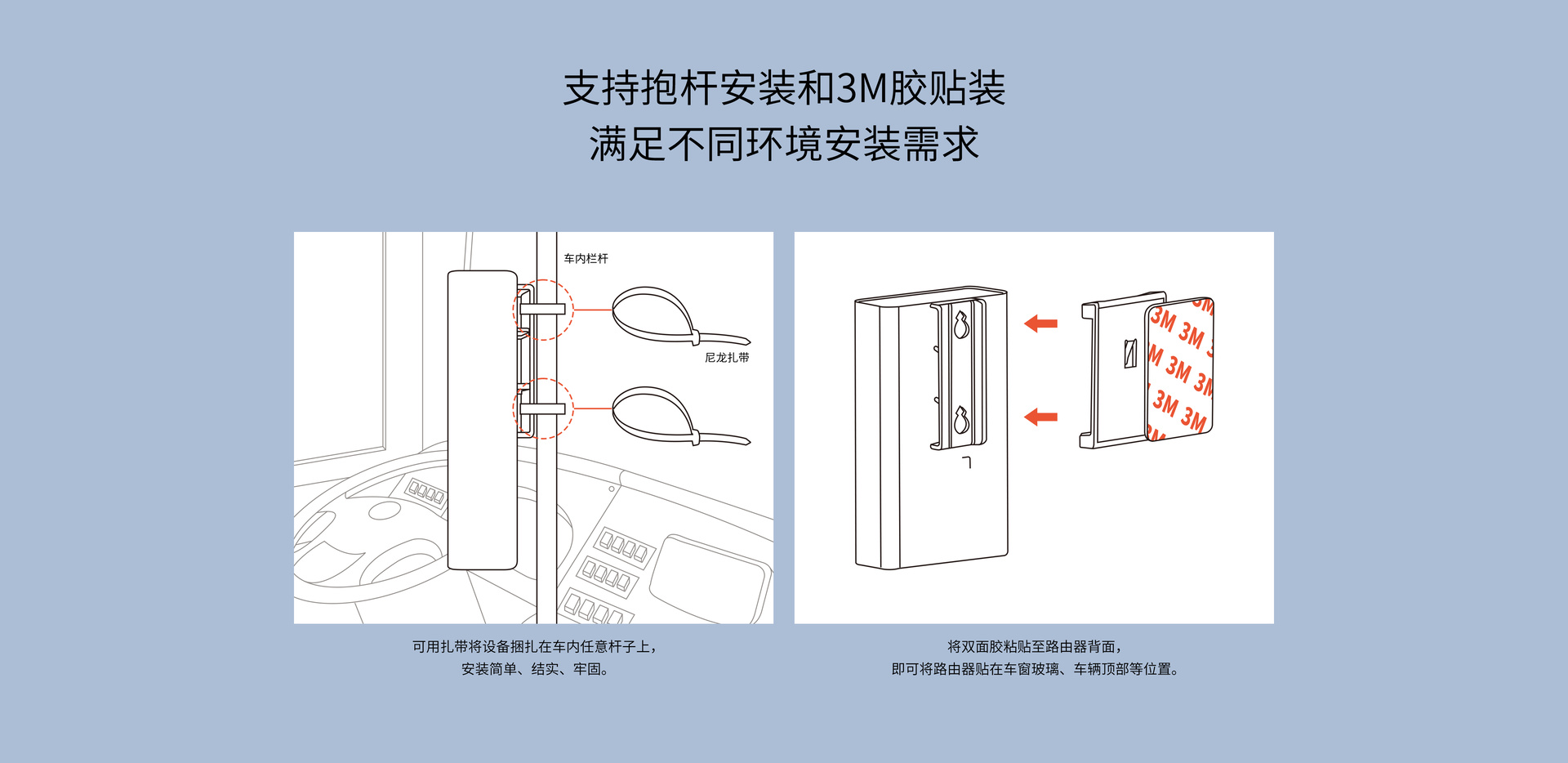 支持抱杆安装和3M胶贴装
满足不同环境安装需求

车内栏杆

尼龙扎带

可用扎带将设备捆扎在车内任意杆子上，
安装简单、结实、牢固。

3M 3M 3M
3M 3M 3M
3M 3M

将双面胶粘贴至路由器背面，
即可将路由器贴在车窗玻璃、车辆顶部等位置。