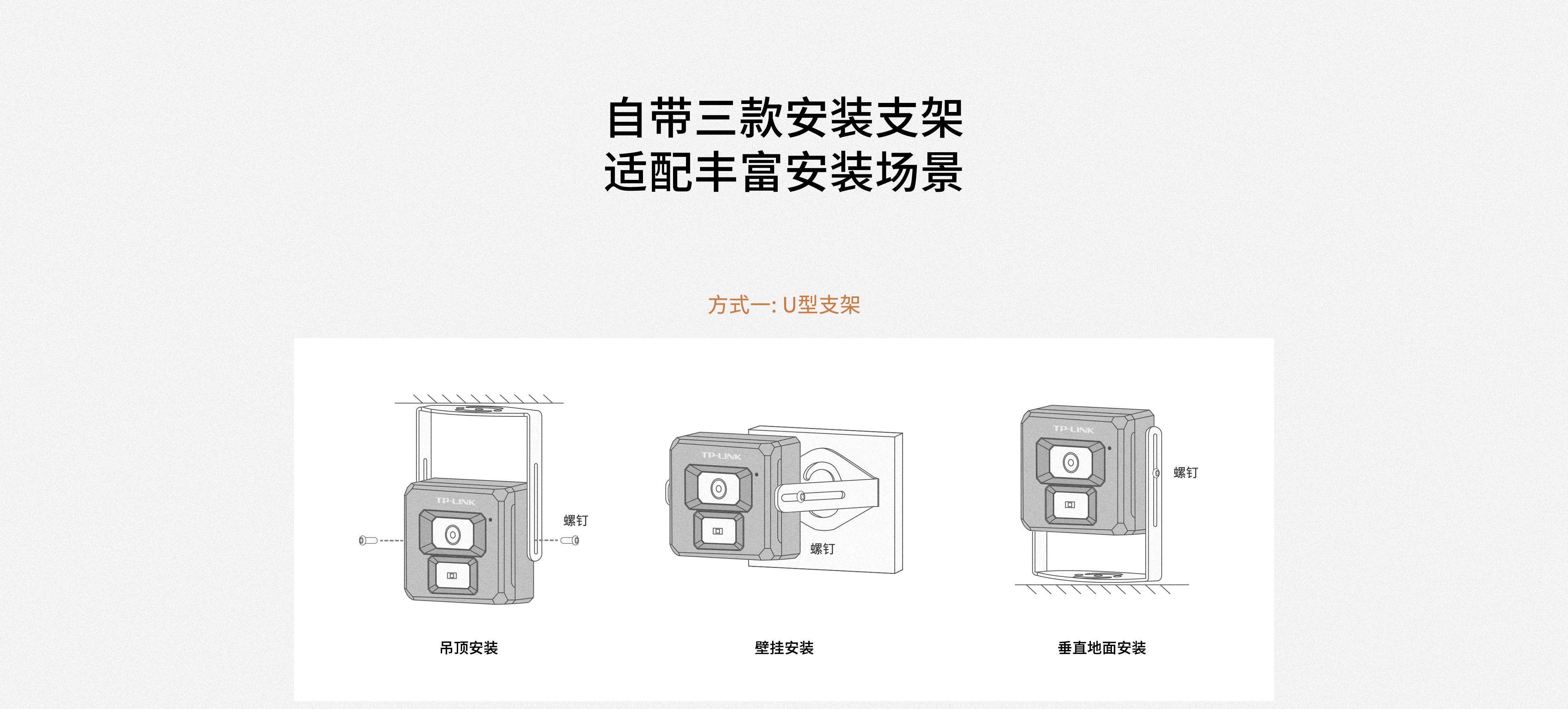 自带三款安装支架
适配丰富安装场景

方式一: U型支架

TP-LINK

螺钉

吊顶安装

TP-LINK

螺钉

壁挂安装

TP-LINK

螺钉

垂直地面安装