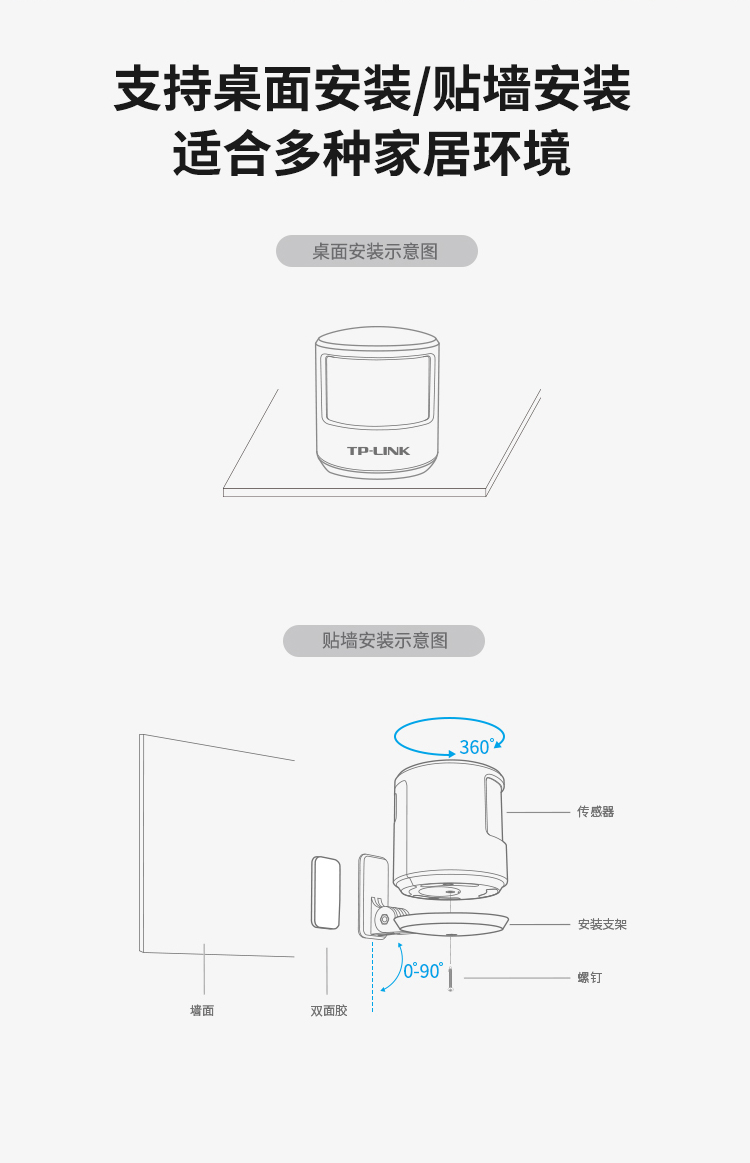 支持桌面安装/贴墙安装
适合多种家居环境

桌面安装示意图

TP-LINK

贴墙安装示意图

360°

传感器

安装支架

0°-90°

螺钉

墙面

双面胶