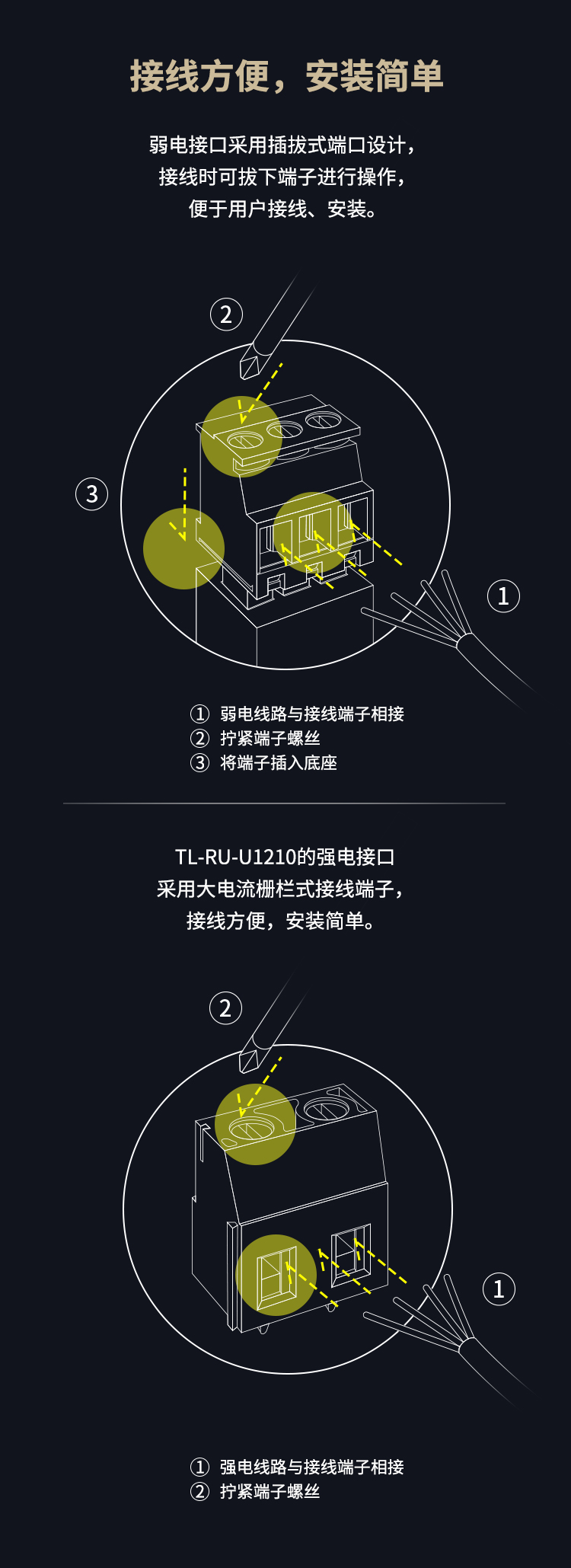 接线方便，安装简单

弱电接口采用插拔式端口设计，
接线时可拔下端子进行操作，
便于用户接线、安装。

②

③

①

① 弱电线路与接线端子相接
② 拧紧端子螺丝
③ 将端子插入底座

TL-RU-U1210的强电接口
采用大电流栅栏式接线端子，
接线方便，安装简单。

②

①

① 强电线路与接线端子相接
② 拧紧端子螺丝