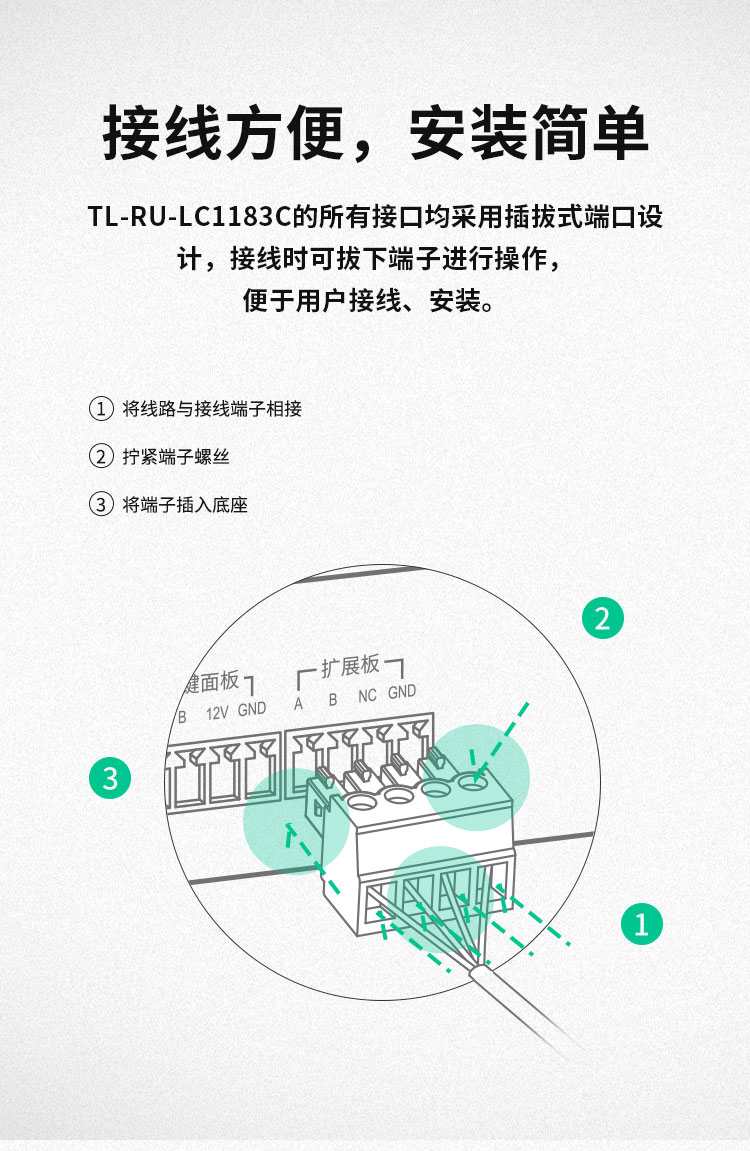 接线方便，安装简单

TL-RU-LC1183C的所有接口均采用插拔式端口设计，接线时可拔下端子进行操作，便于用户接线、安装。

① 将线路与接线端子相接

② 拧紧端子螺丝

③ 将端子插入底座

2

键面板
B 12V GND

扩展板
A B NC GND

3

1