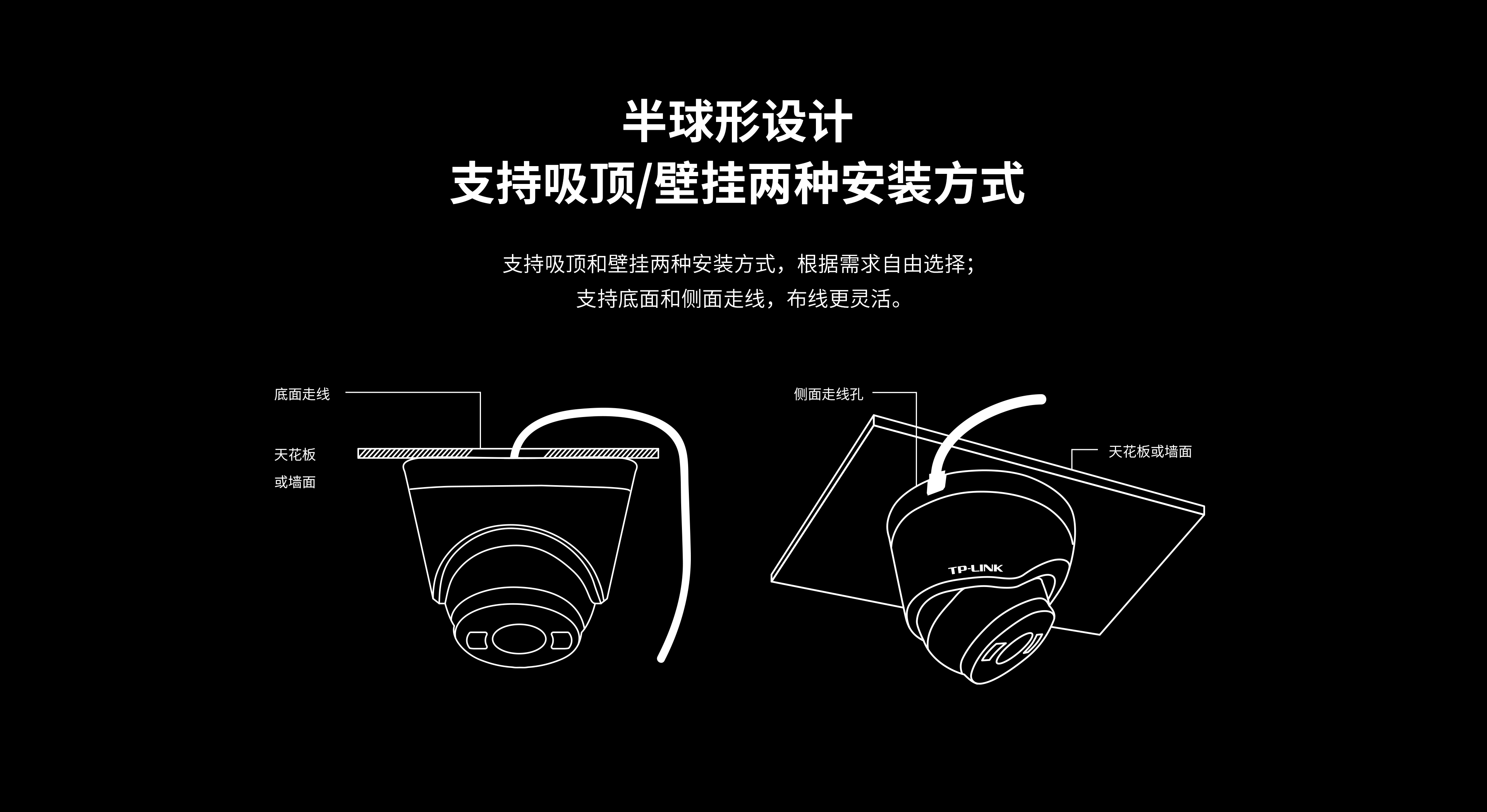 半球形设计
支持吸顶/壁挂两种安装方式

支持吸顶和壁挂两种安装方式，根据需求自由选择；
支持底面和侧面走线，布线更灵活。

底面走线

天花板
或墙面

侧面走线孔

天花板或墙面

TP-LINK