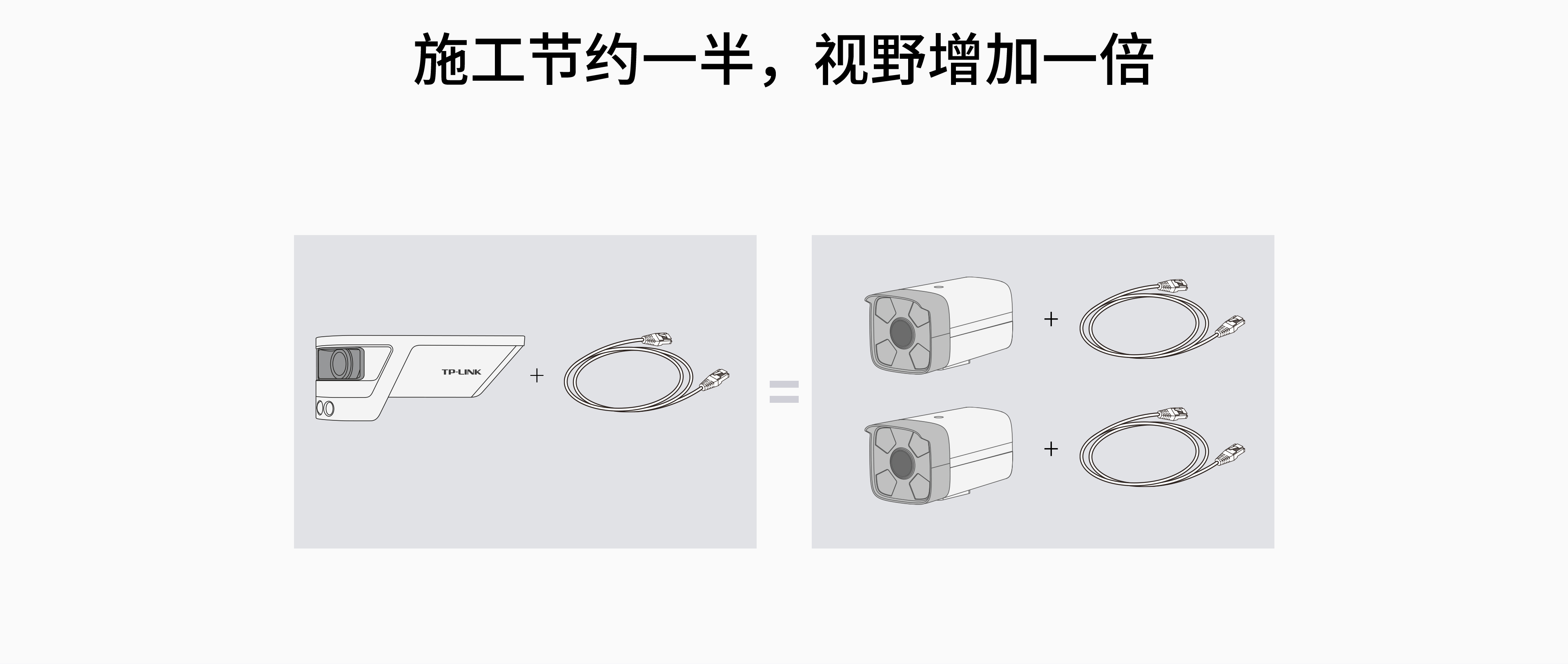 施工节约一半，视野增加一倍

TP-LINK

+

=

+

+