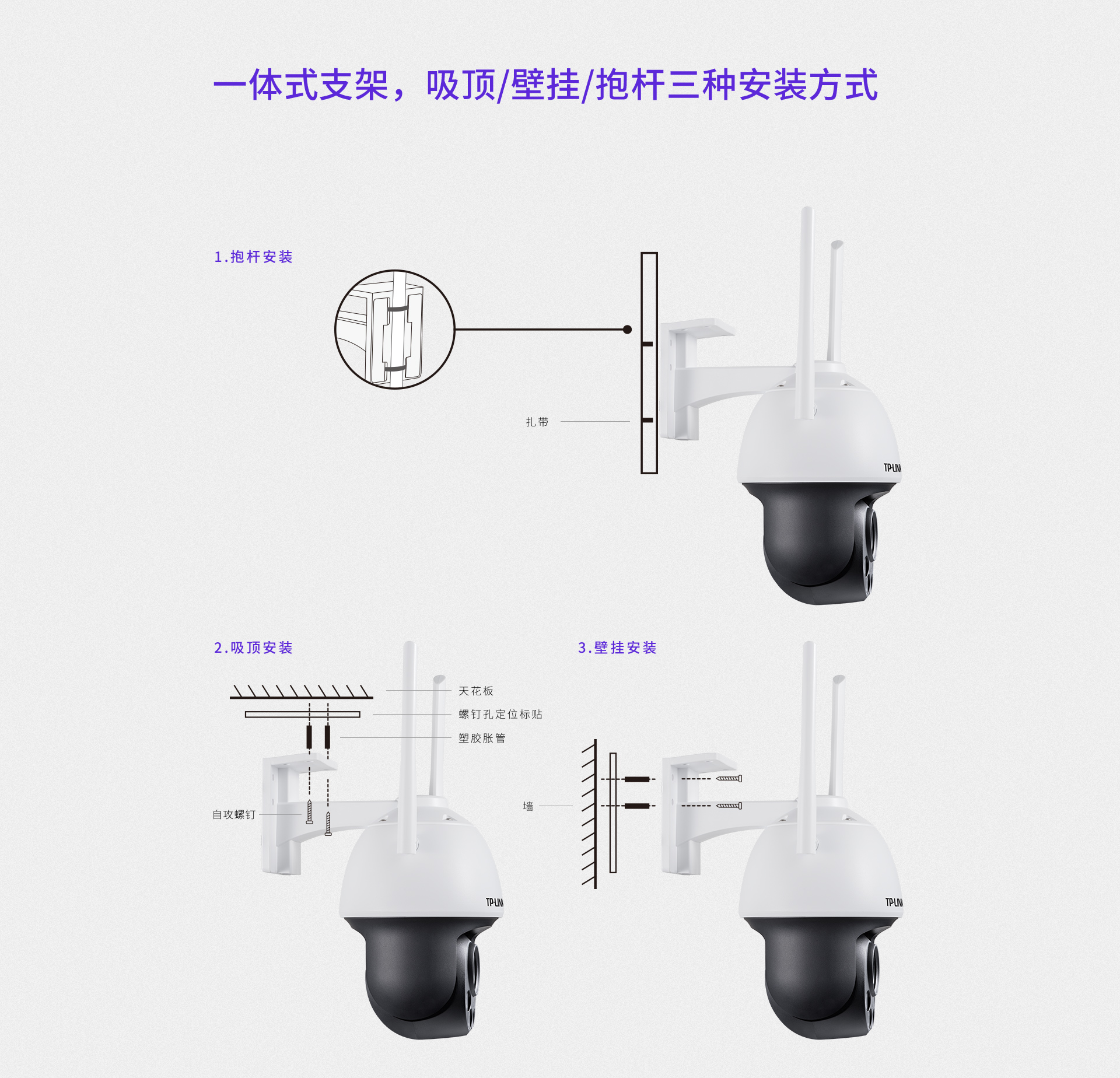 一体式支架，吸顶/壁挂/抱杆三种安装方式

1.抱杆安装

扎带

TP-LINK

2.吸顶安装

天花板

螺钉孔定位标贴

塑胶胀管

自攻螺钉

TP-LINK

3.壁挂安装

墙

TP-LINK