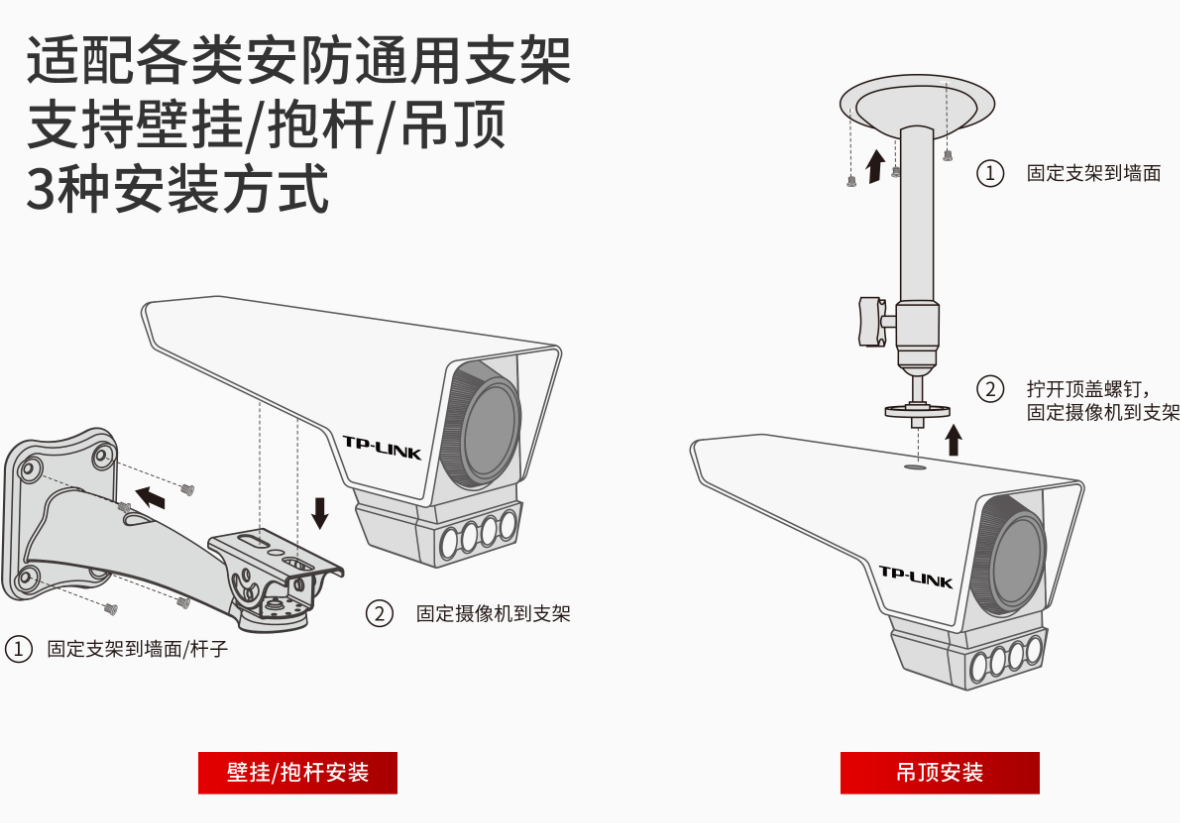 适配各类安防通用支架
支持壁挂/抱杆/吊顶
3种安装方式

TP-LINK

② 固定摄像机到支架

① 固定支架到墙面/杆子

壁挂/抱杆安装

① 固定支架到墙面

② 拧开顶盖螺钉，固定摄像机到支架

TP-LINK

吊顶安装