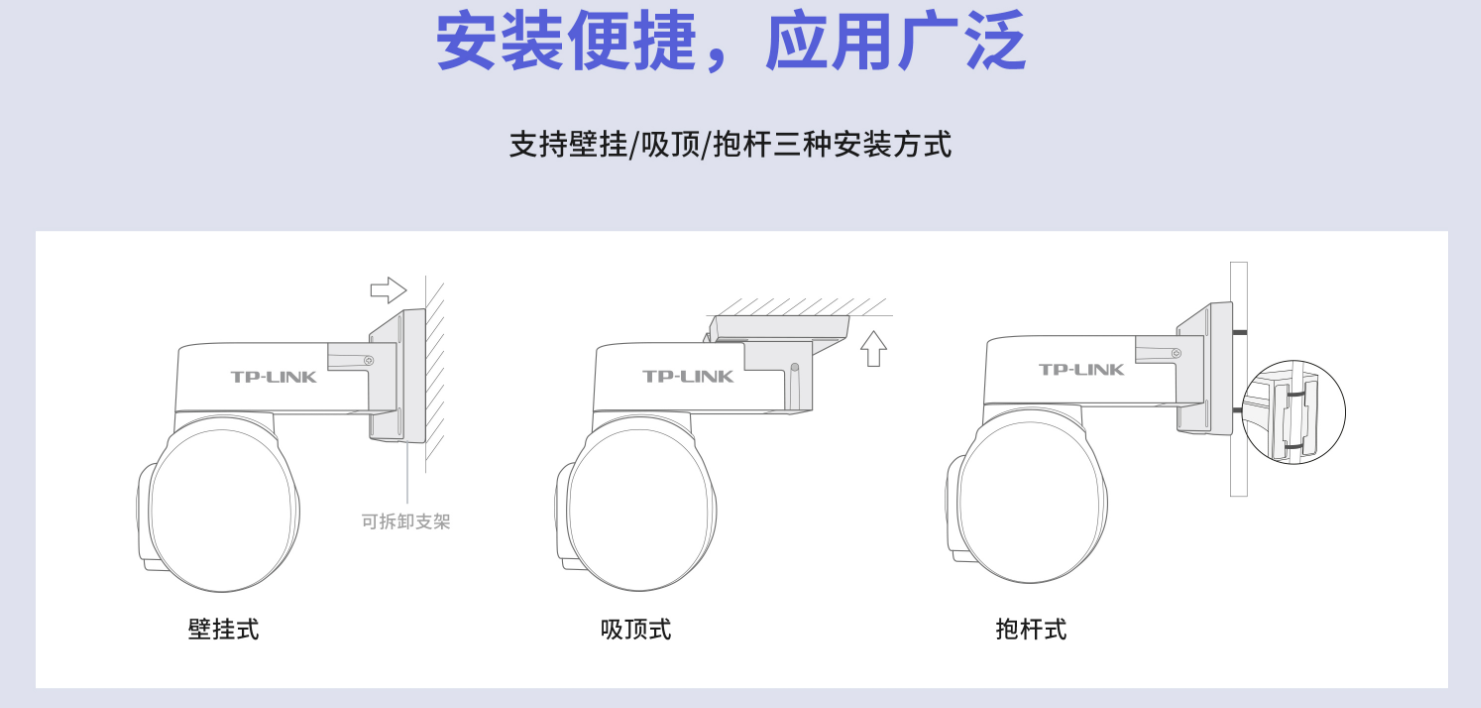 安装便捷，应用广泛

支持壁挂/吸顶/抱杆三种安装方式

TP-LINK

可拆卸支架

壁挂式

TP-LINK

吸顶式

TP-LINK

抱杆式