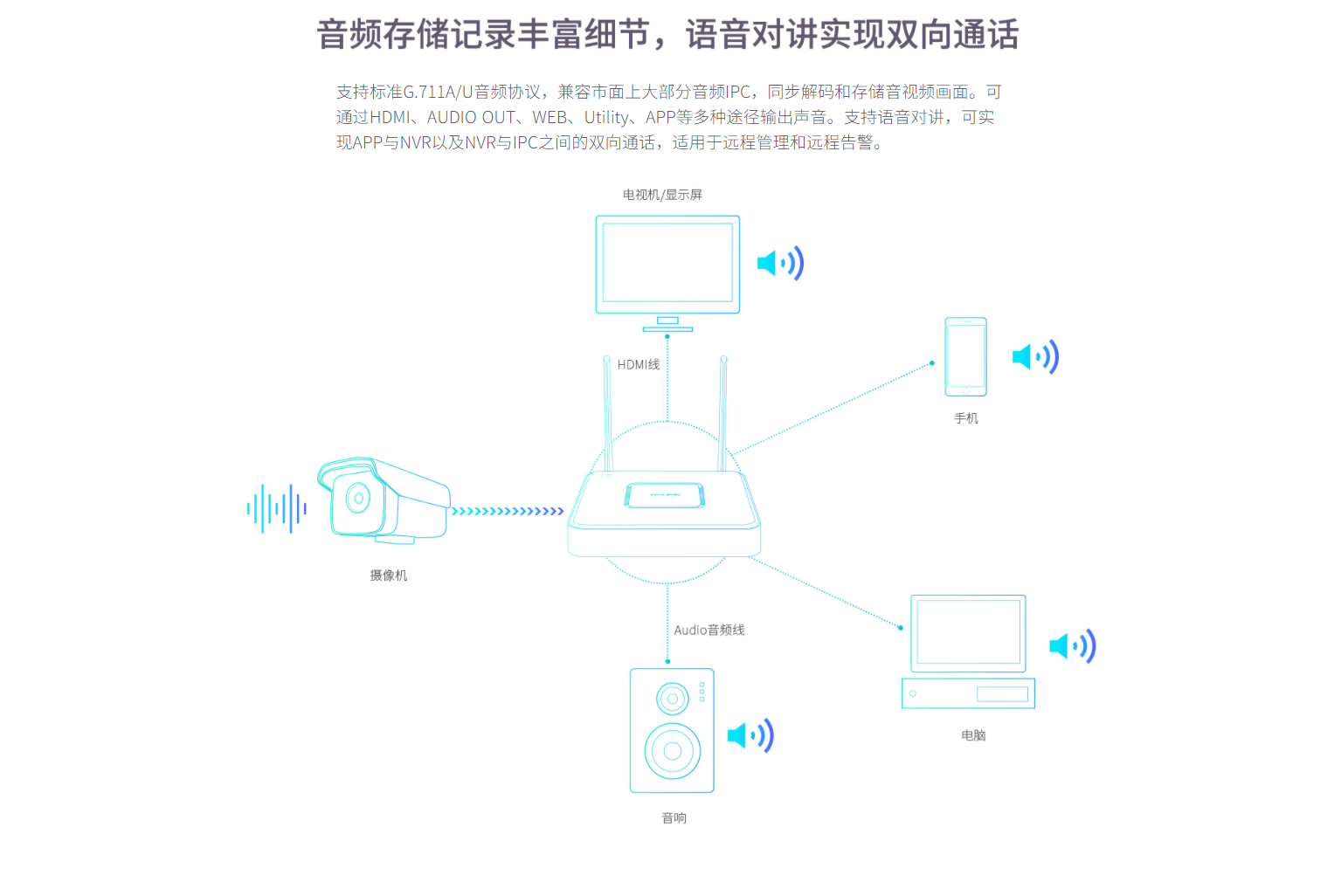 音频存储记录丰富细节，语音对讲实现双向通话

支持标准G.711A/U音频协议，兼容市面上大部分音频IPC，同步解码和存储音视频画面。可通过HDMI、AUDIO OUT、WEB、Utility、APP等多种途径输出声音。支持语音对讲，可实现APP与NVR以及NVR与IPC之间的双向通话，适用于远程管理和远程告警。

电视机/显示屏

HDMI线

手机

摄像机

Audio音频线

电脑

音响