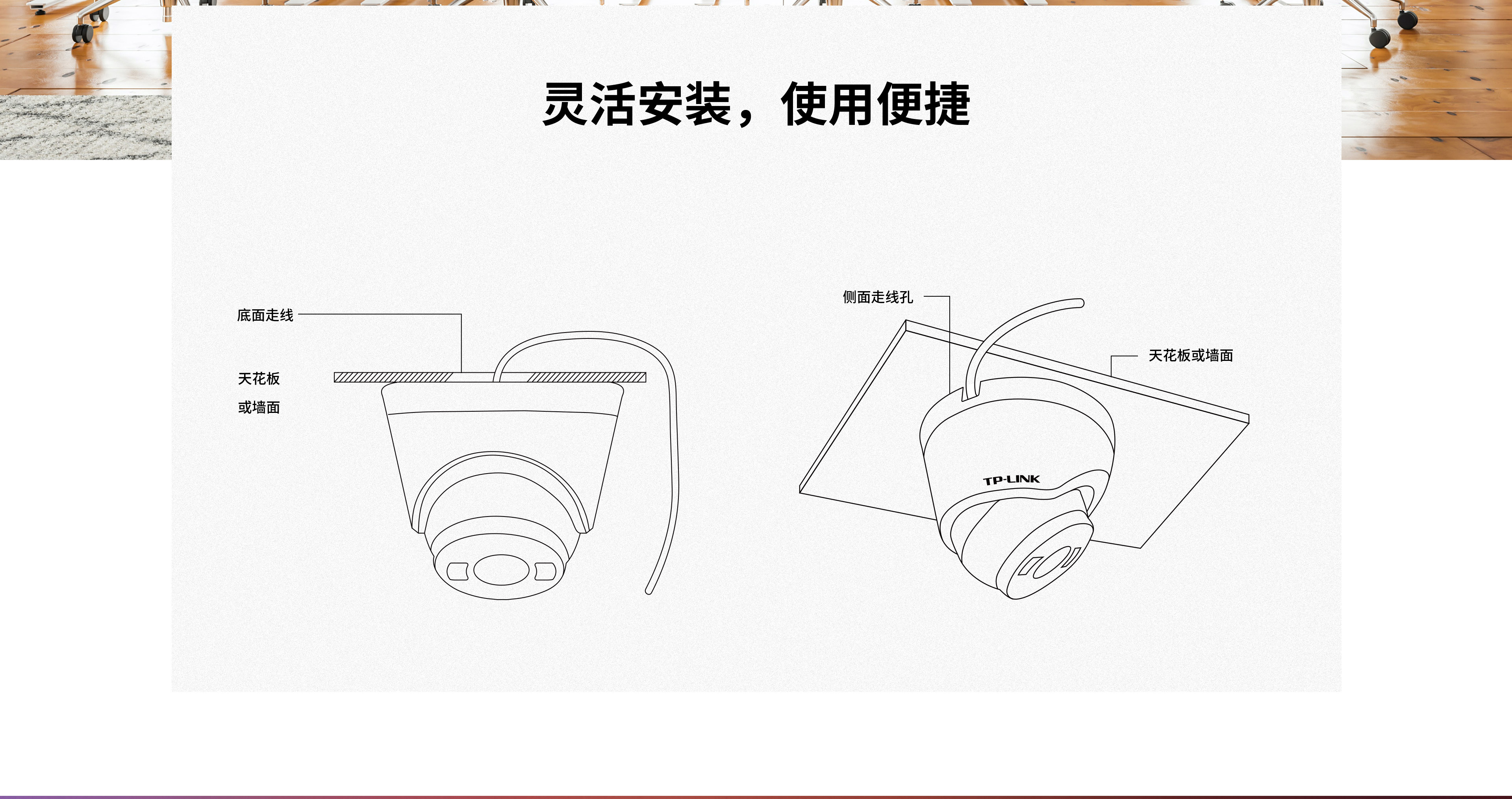 灵活安装，使用便捷

底面走线

天花板
或墙面

侧面走线孔

天花板或墙面

TP-LINK