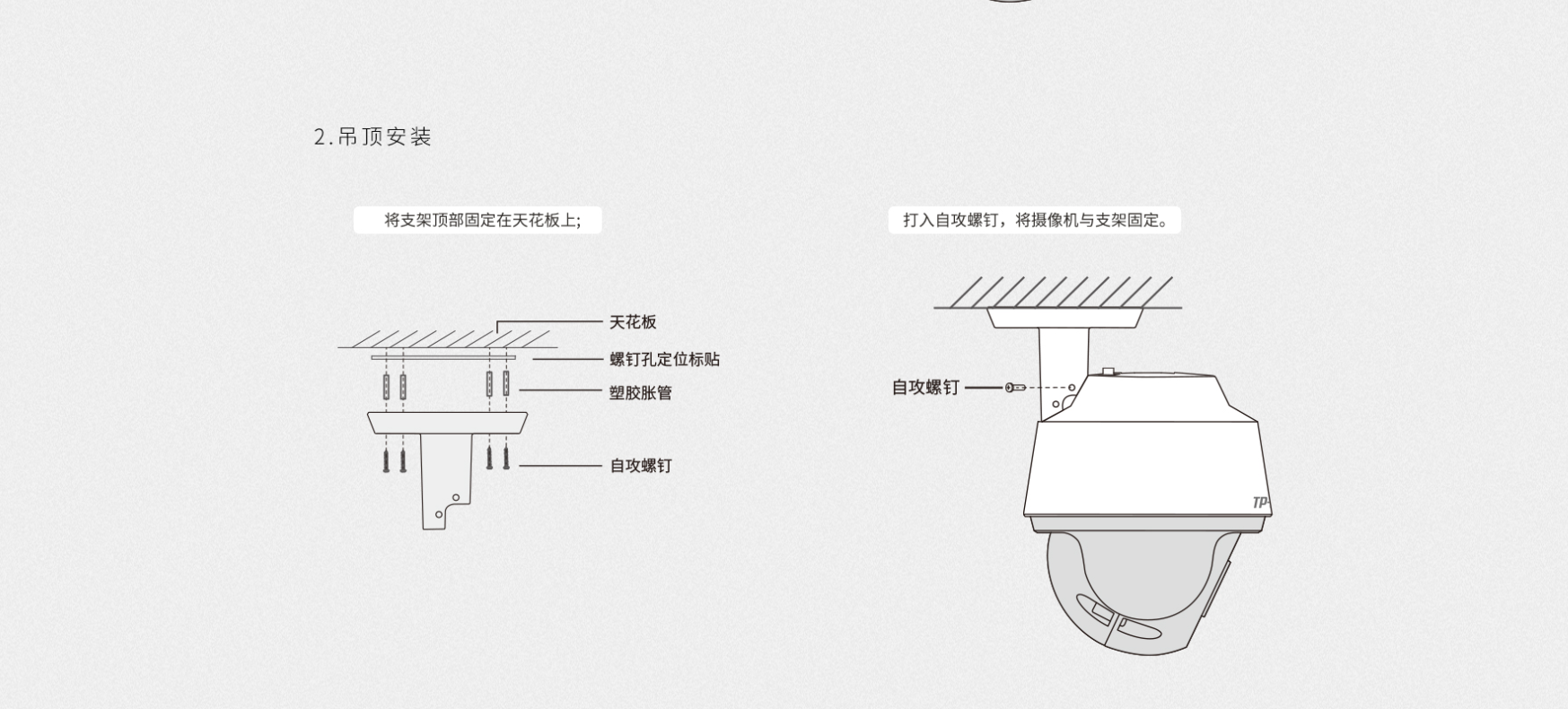 2.吊顶安装

将支架顶部固定在天花板上;

天花板
螺钉孔定位标贴
塑胶胀管
自攻螺钉

打入自攻螺钉，将摄像机与支架固定。

自攻螺钉

TP