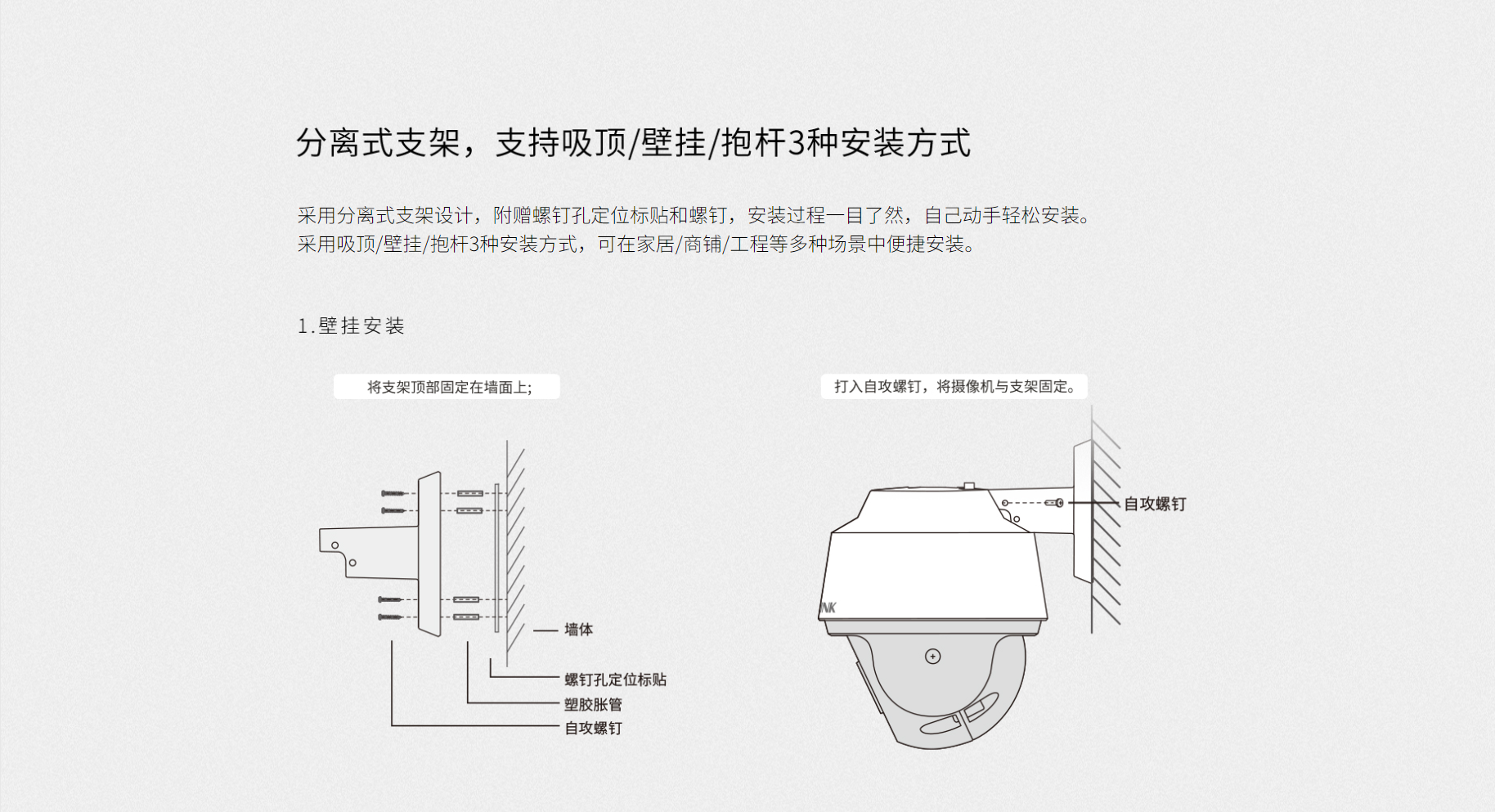 分离式支架，支持吸顶/壁挂/抱杆3种安装方式

采用分离式支架设计，附赠螺钉孔定位标贴和螺钉，安装过程一目了然，自己动手轻松安装。
采用吸顶/壁挂/抱杆3种安装方式，可在家居/商铺/工程等多种场景中便捷安装。

1.壁挂安装

将支架顶部固定在墙面上;

墙体
螺钉孔定位标贴
塑胶胀管
自攻螺钉

打入自攻螺钉，将摄像机与支架固定。

自攻螺钉

NK