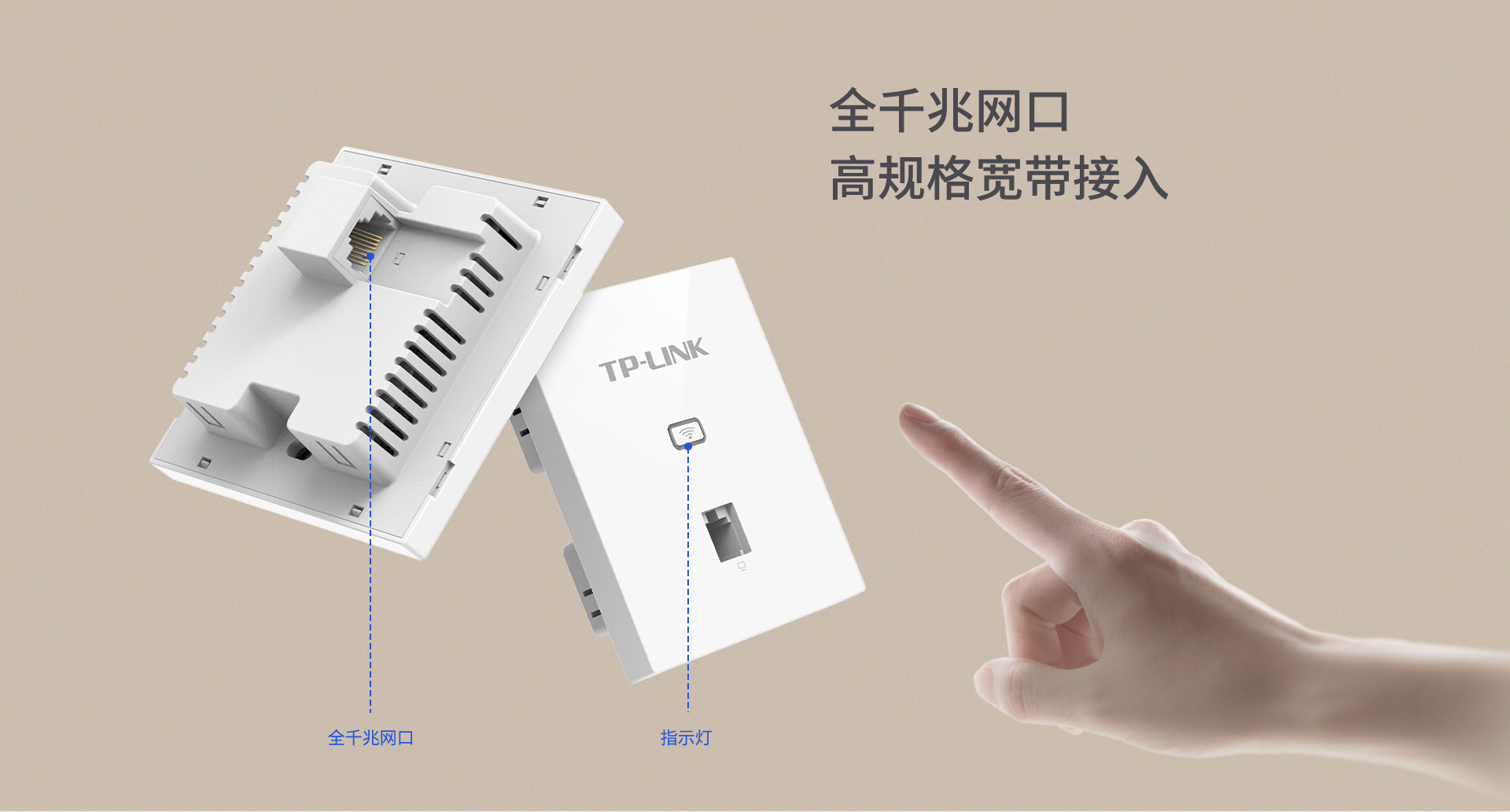 全千兆网口
高规格宽带接入

TP-LINK

全千兆网口

指示灯