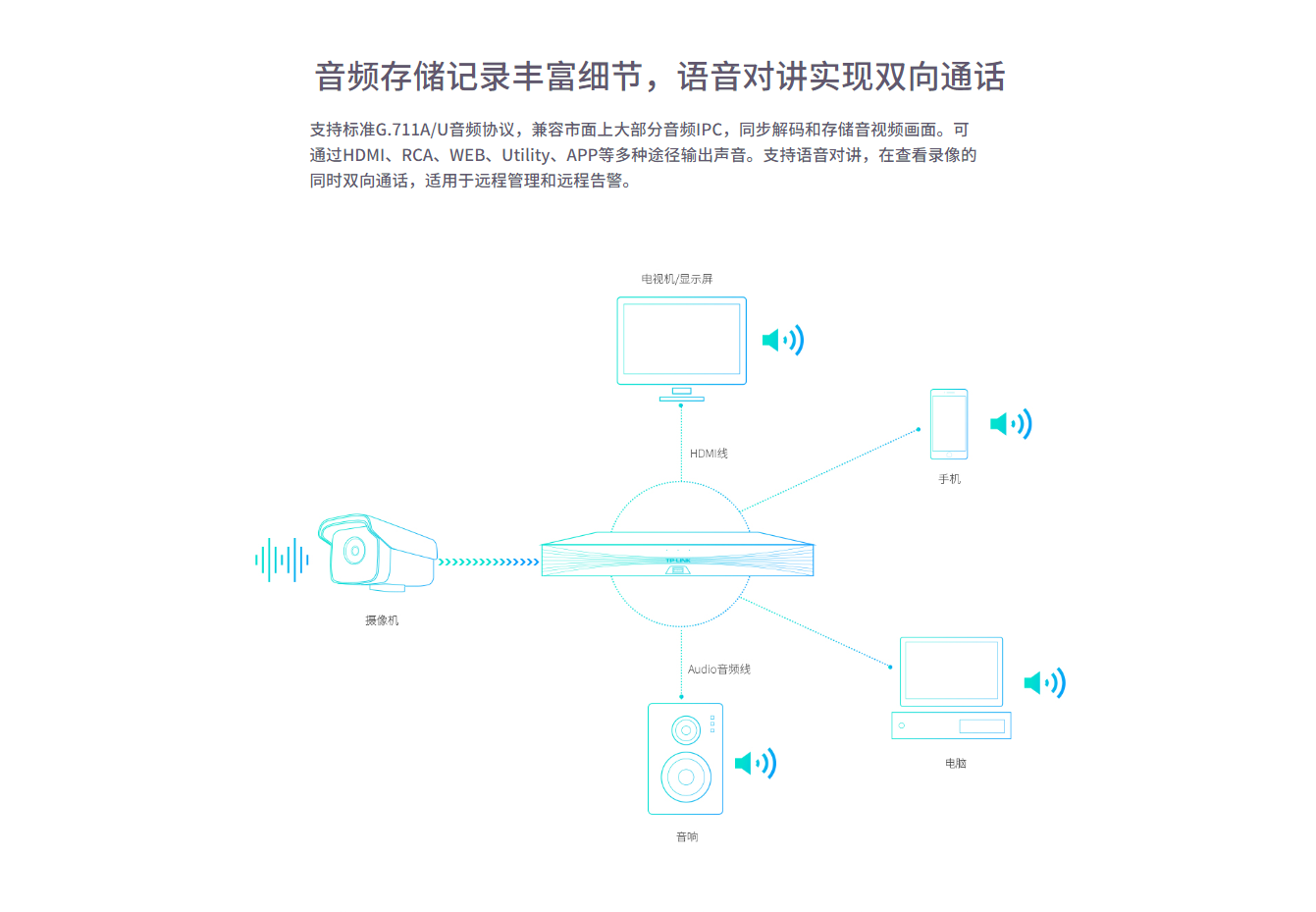 音频存储记录丰富细节，语音对讲实现双向通话

支持标准G.711A/U音频协议，兼容市面上大部分音频IPC，同步解码和存储音视频画面。可通过HDMI、RCA、WEB、Utility、APP等多种途径输出声音。支持语音对讲，在查看录像的同时双向通话，适用于远程管理和远程告警。

电视机/显示屏

HDMI线

手机

TP-LINK

摄像机

Audio音频线

电脑

音响